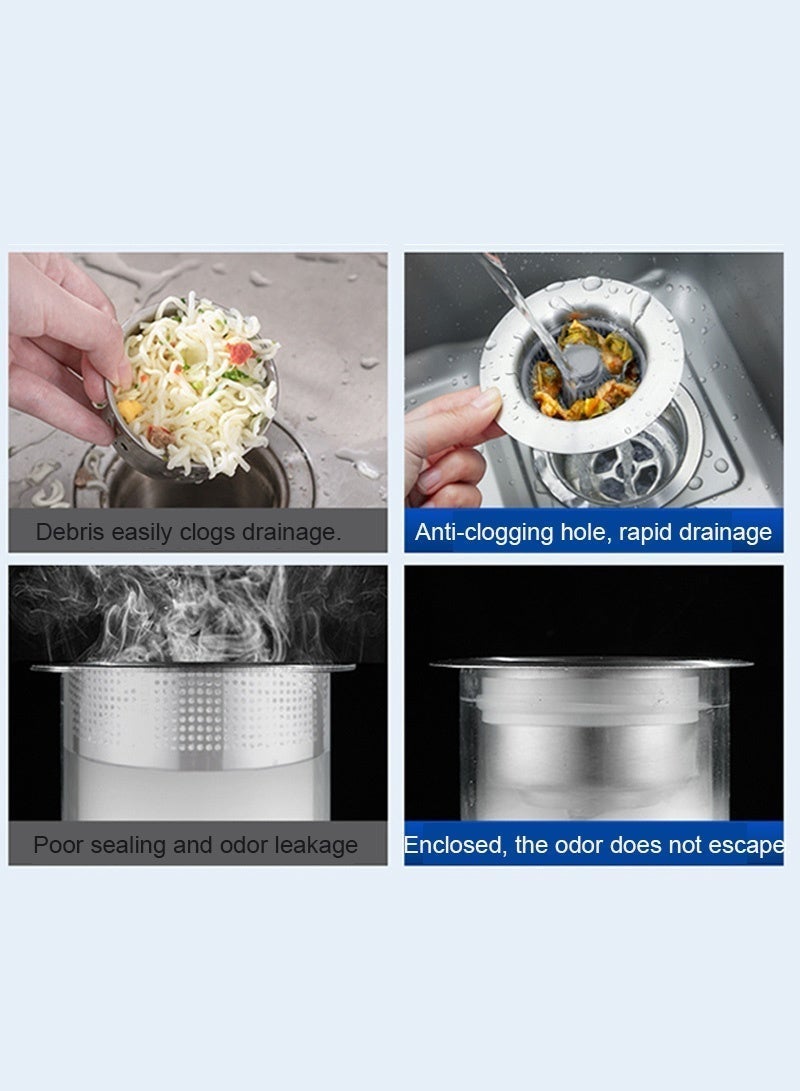 Debris easily clogs drainage.

Anti-clogging hole, rapid drainage

Poor sealing and odor leakage

Enclosed, the odor does not escape.